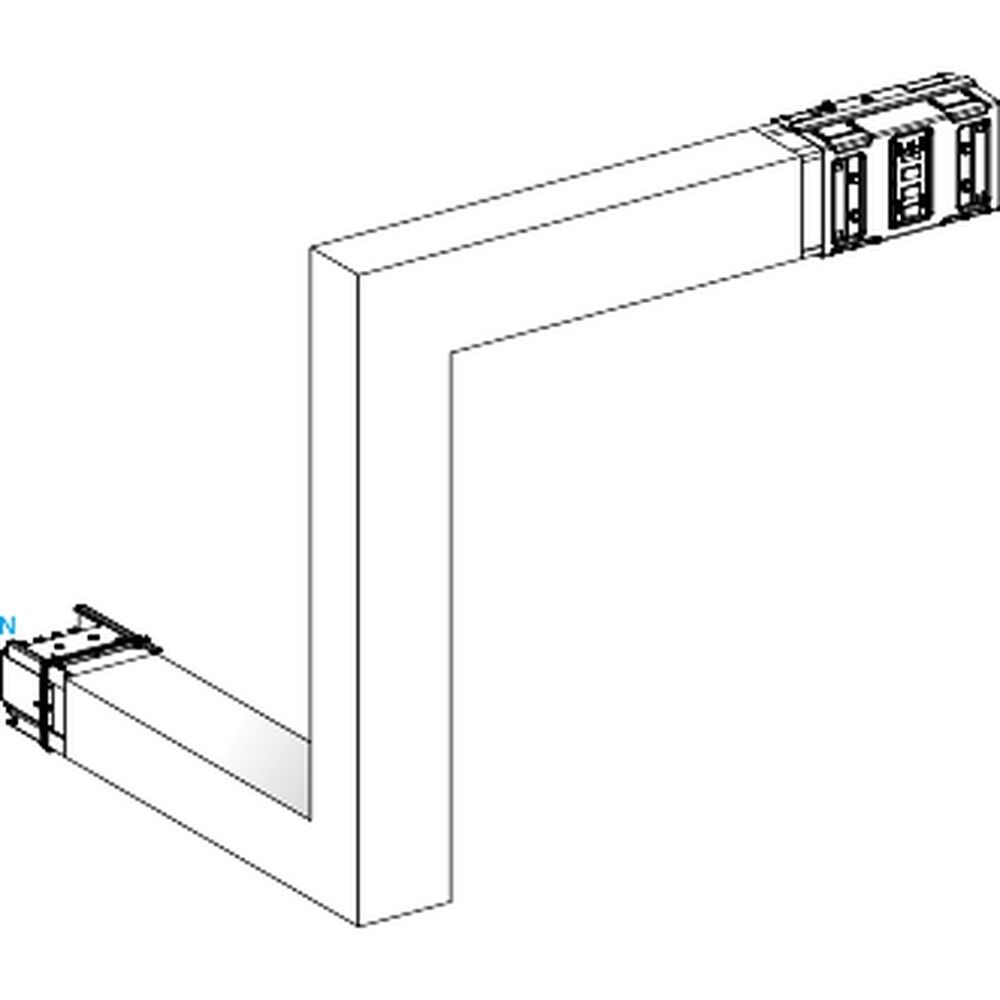 N