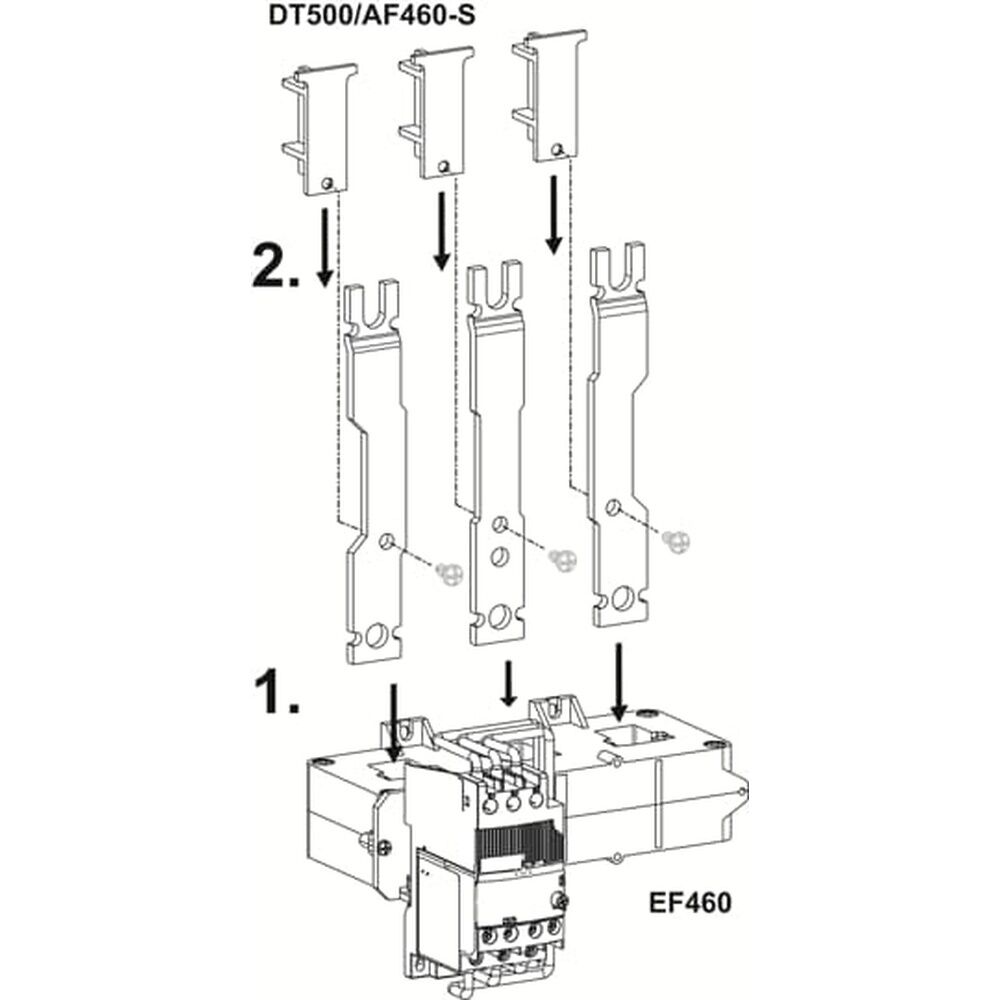 DT500/AF460-S

2.

1.

EF460