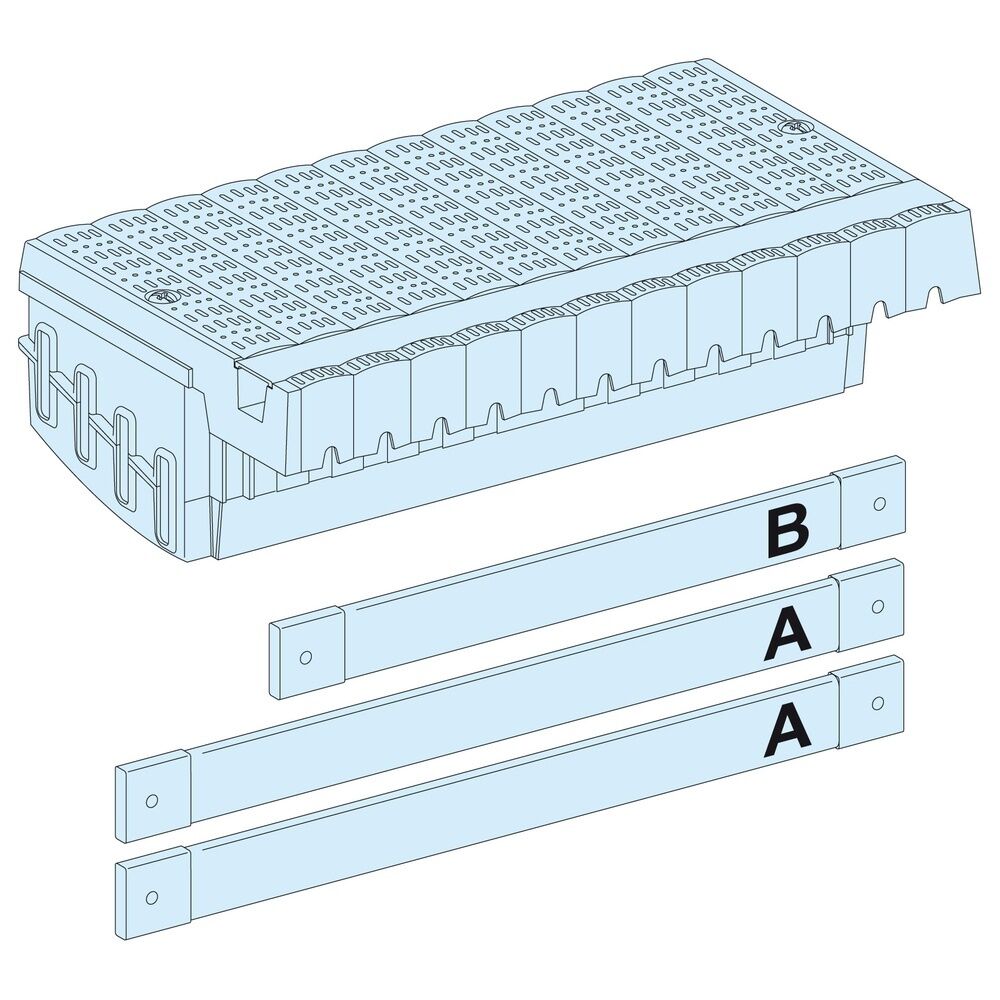 B
A
A