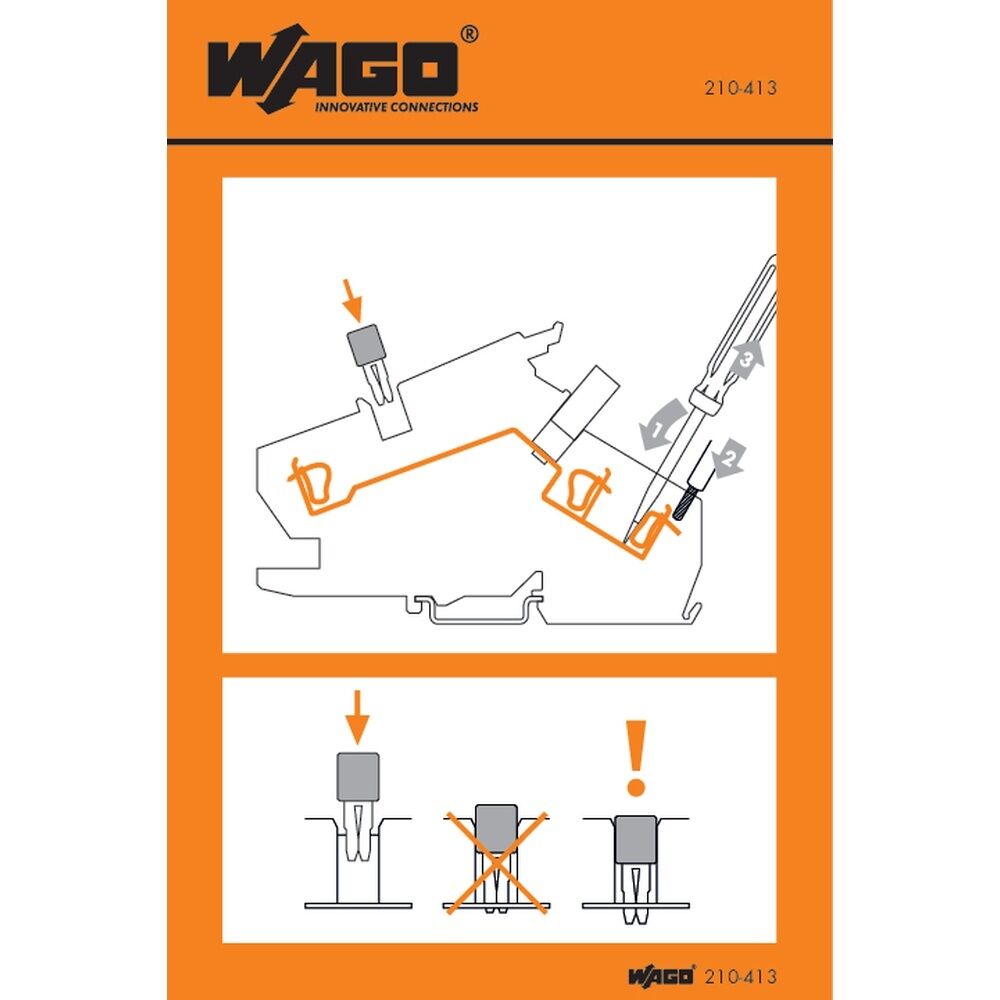 WAGO®
INNOVATIVE CONNECTIONS

210-413

1
2
3

!

WAGO® 210-413