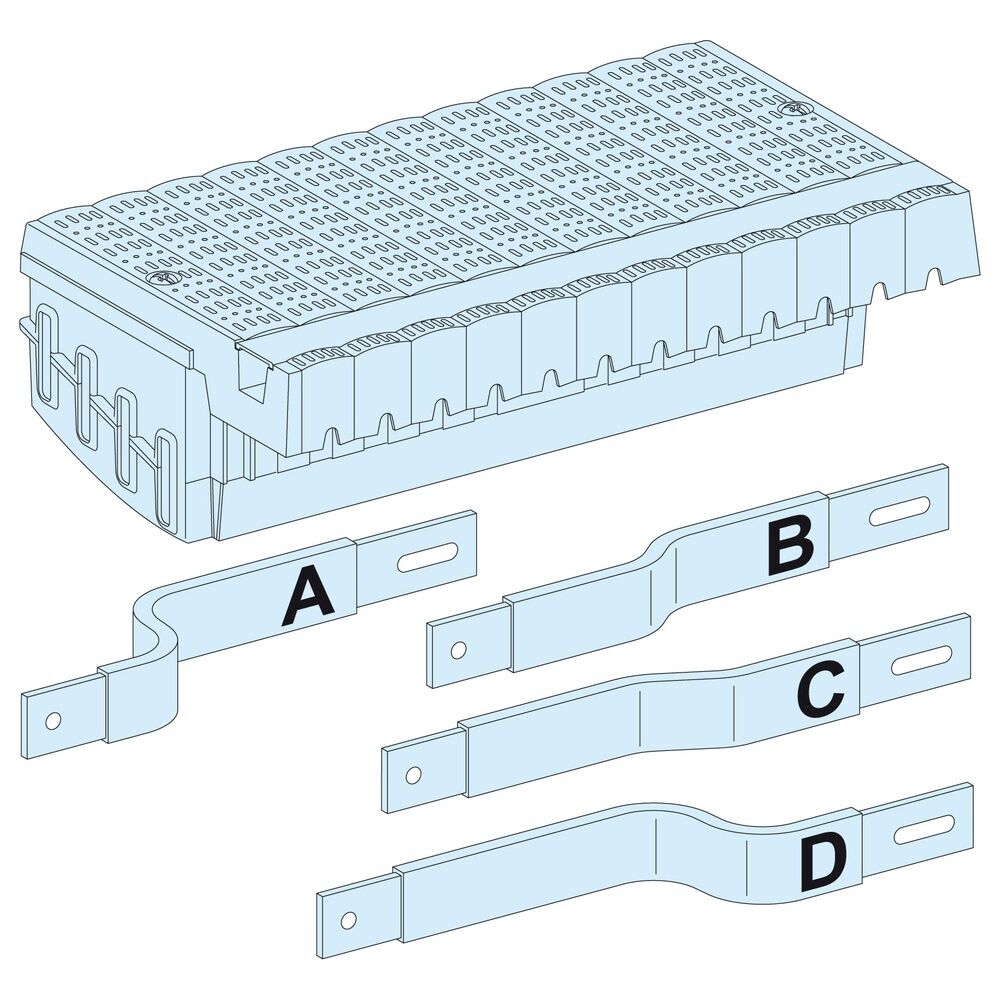 A

B

C

D